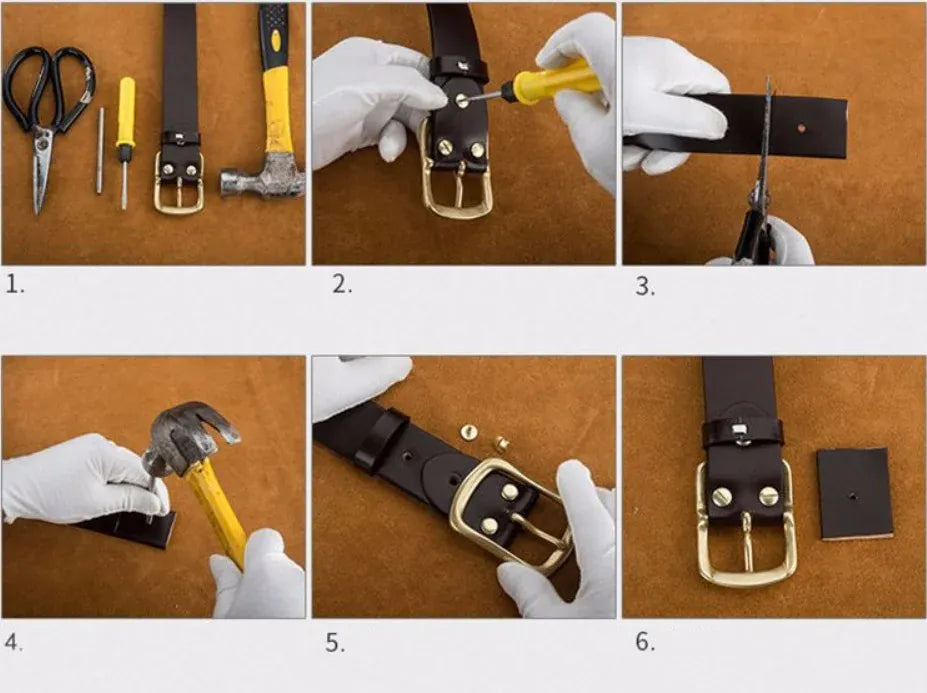 1.

2.

3.

4.

5.

6.