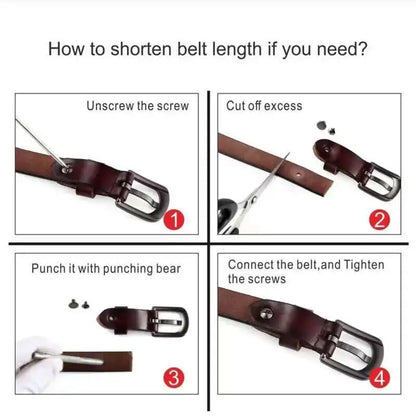 How to shorten belt length if you need?

Unscrew the screw

1

Cut off excess

2

Punch it with punching bear

3

Connect the belt,and Tighten the screws

4